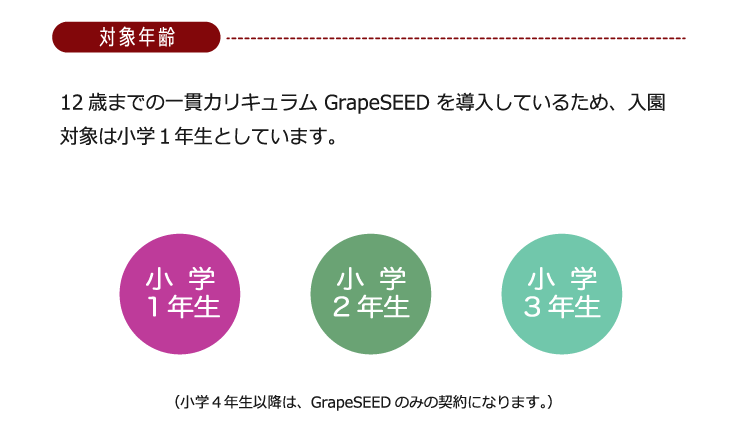 対象年齢

12歳までの一貫カリキュラムGrapeSEEDを導入しているため、入園対象は小学1年生としています。

小学
1年生

小学
2年生

小学
3年生

（小学4年生以降は、GrapeSEEDのみの契約になります。）